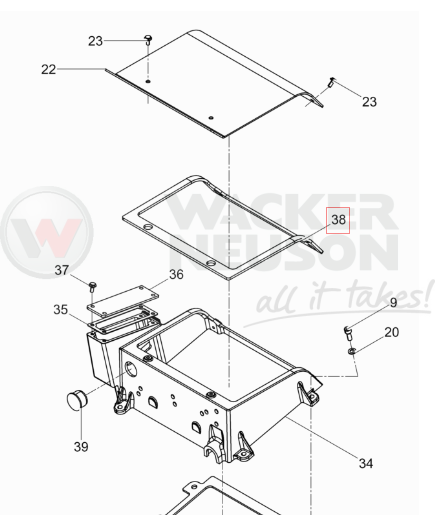 23
22
23
WACKER NEUSON
all it takes!
38
37
36
35
9
20
39
34