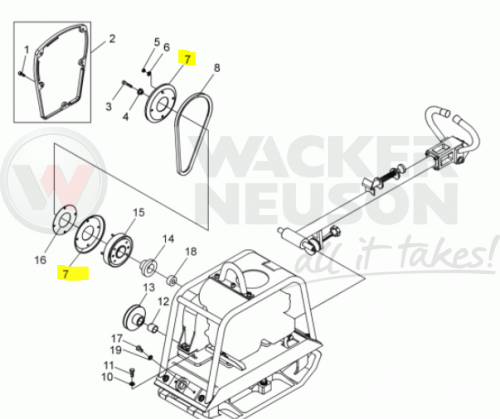 1
2
5
6
7
8
3
4
WACKER
NEUSON
all it takes!
15
14
18
16
7
13
12
17
19
11
10